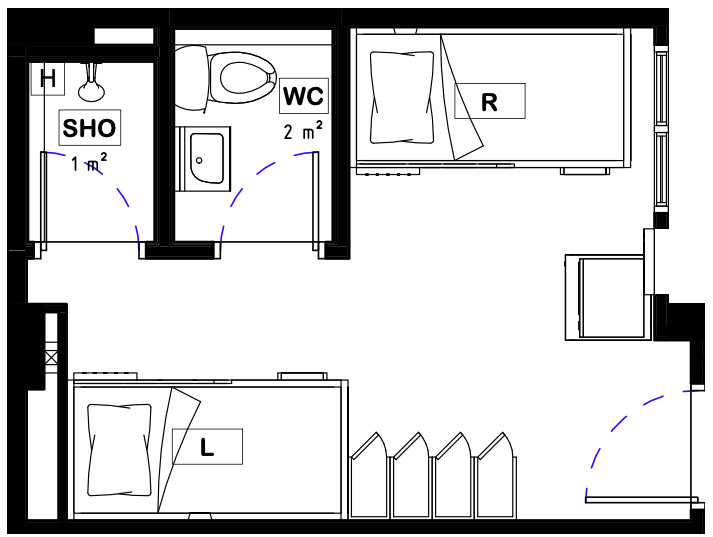 H
SHO
1 m²
WC
2 m²
R
L